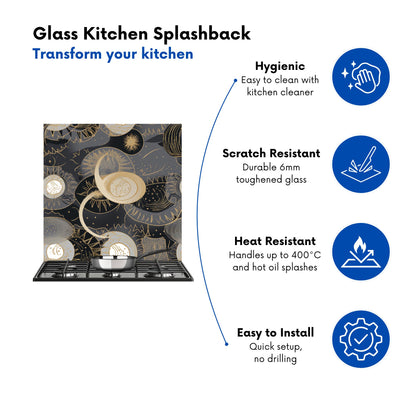 Glass Kitchen Splashback
Transform your kitchen

Hygienic
Easy to clean with kitchen cleaner

Scratch Resistant
Durable 6mm toughened glass

Heat Resistant
Handles up to 400°C and hot oil splashes

Easy to Install
Quick setup, no drilling