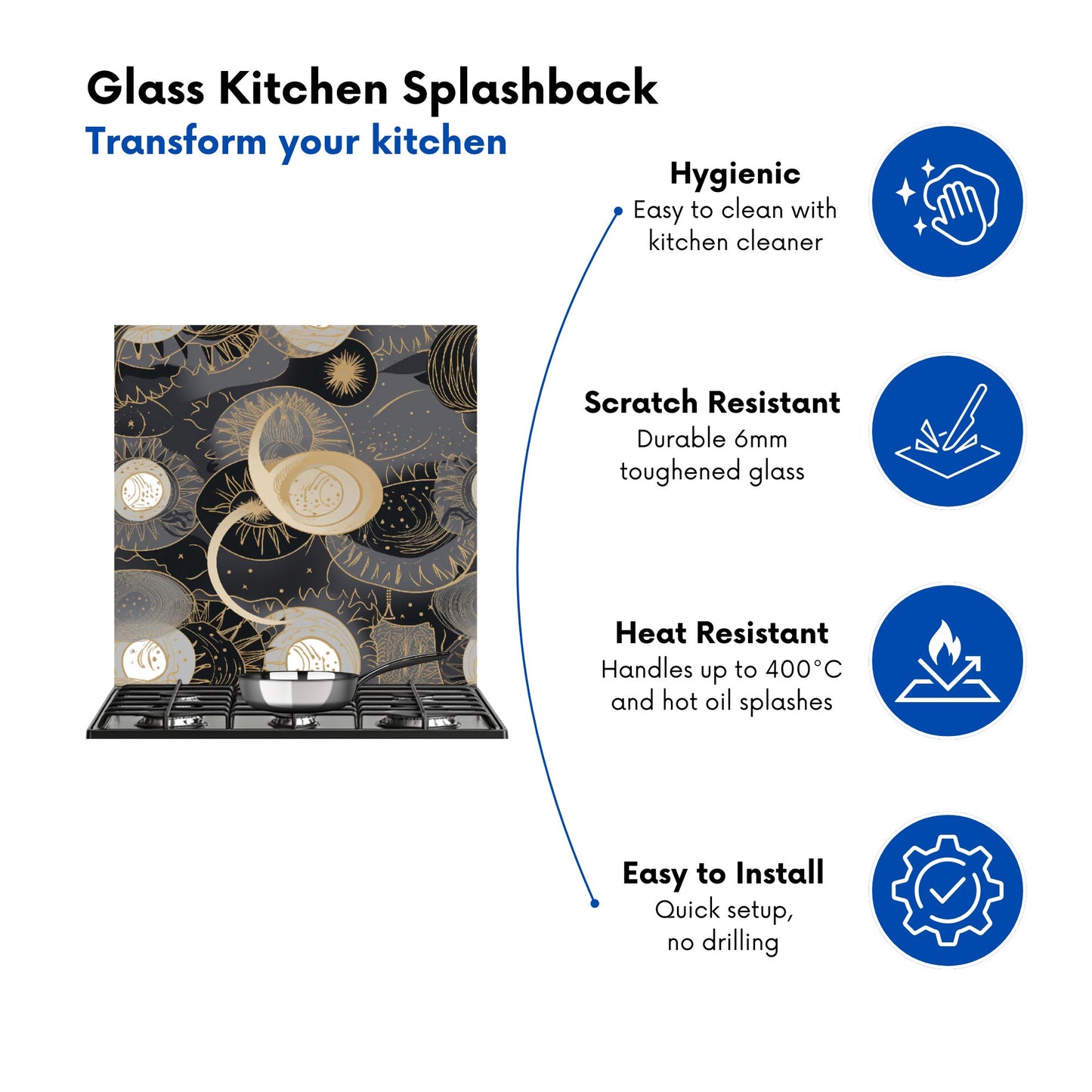 Glass Kitchen Splashback
Transform your kitchen

Hygienic
Easy to clean with kitchen cleaner

Scratch Resistant
Durable 6mm toughened glass

Heat Resistant
Handles up to 400°C and hot oil splashes

Easy to Install
Quick setup, no drilling