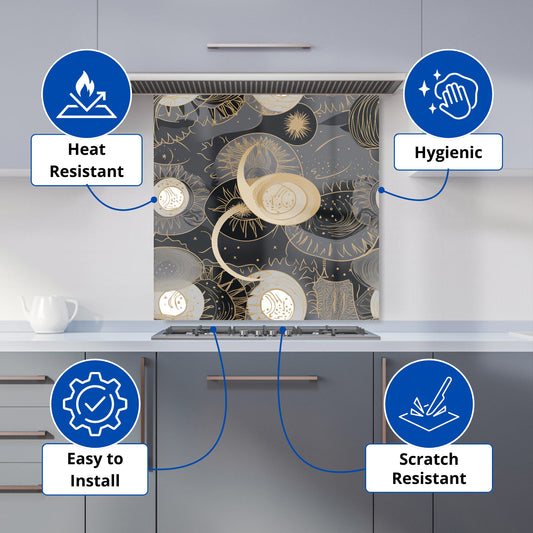 Heat Resistant

Hygienic

Easy to Install

Scratch Resistant