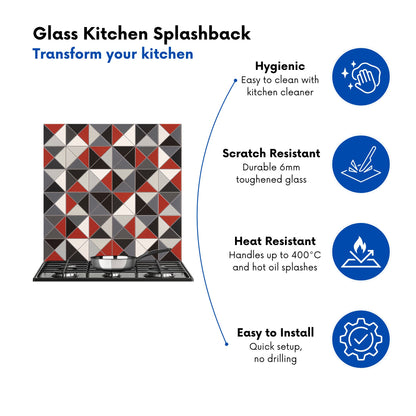 Glass Kitchen Splashback
Transform your kitchen

Hygienic
Easy to clean with kitchen cleaner

Scratch Resistant
Durable 6mm toughened glass

Heat Resistant
Handles up to 400°C and hot oil splashes

Easy to Install
Quick setup, no drilling