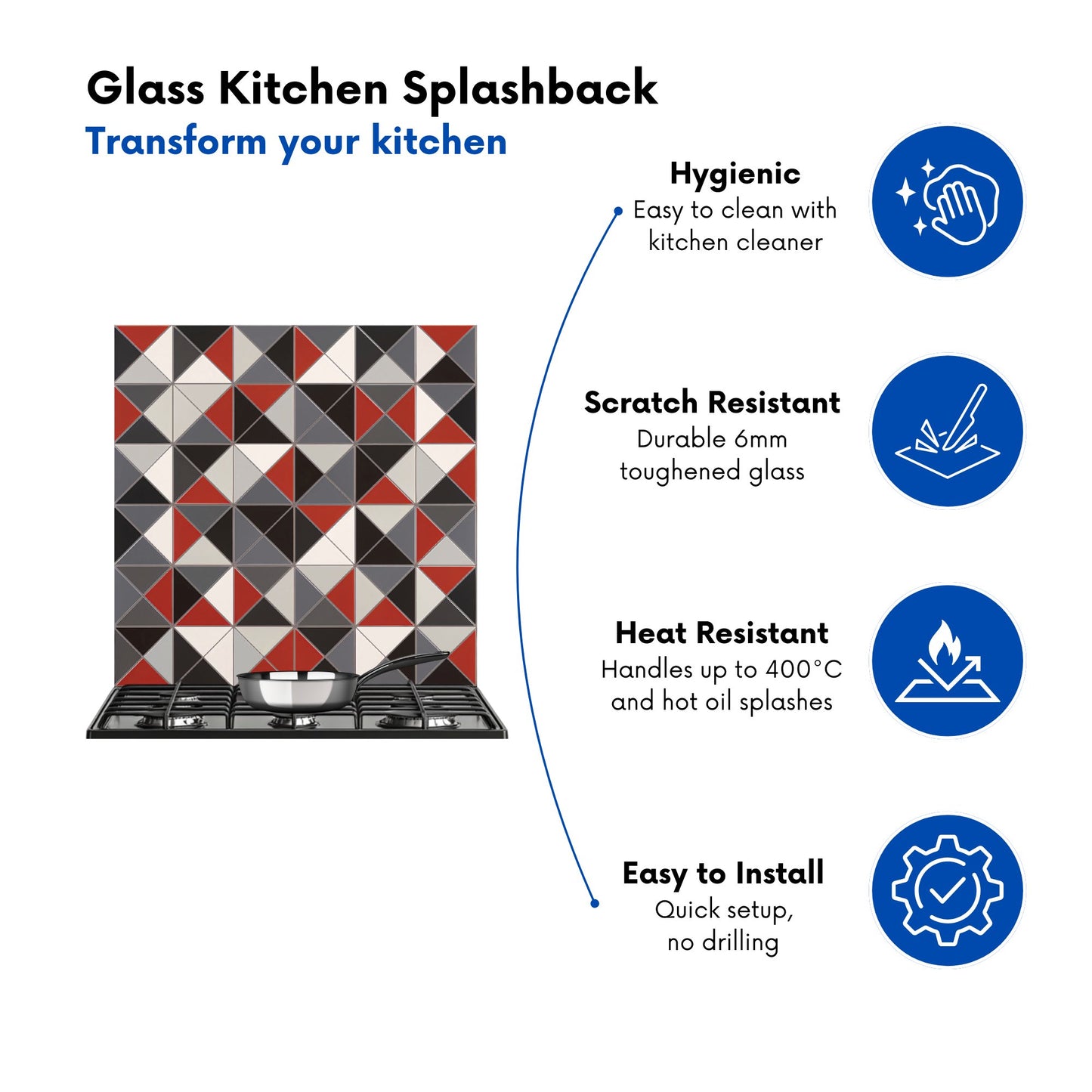 Glass Kitchen Splashback
Transform your kitchen

Hygienic
Easy to clean with kitchen cleaner

Scratch Resistant
Durable 6mm toughened glass

Heat Resistant
Handles up to 400°C and hot oil splashes

Easy to Install
Quick setup, no drilling