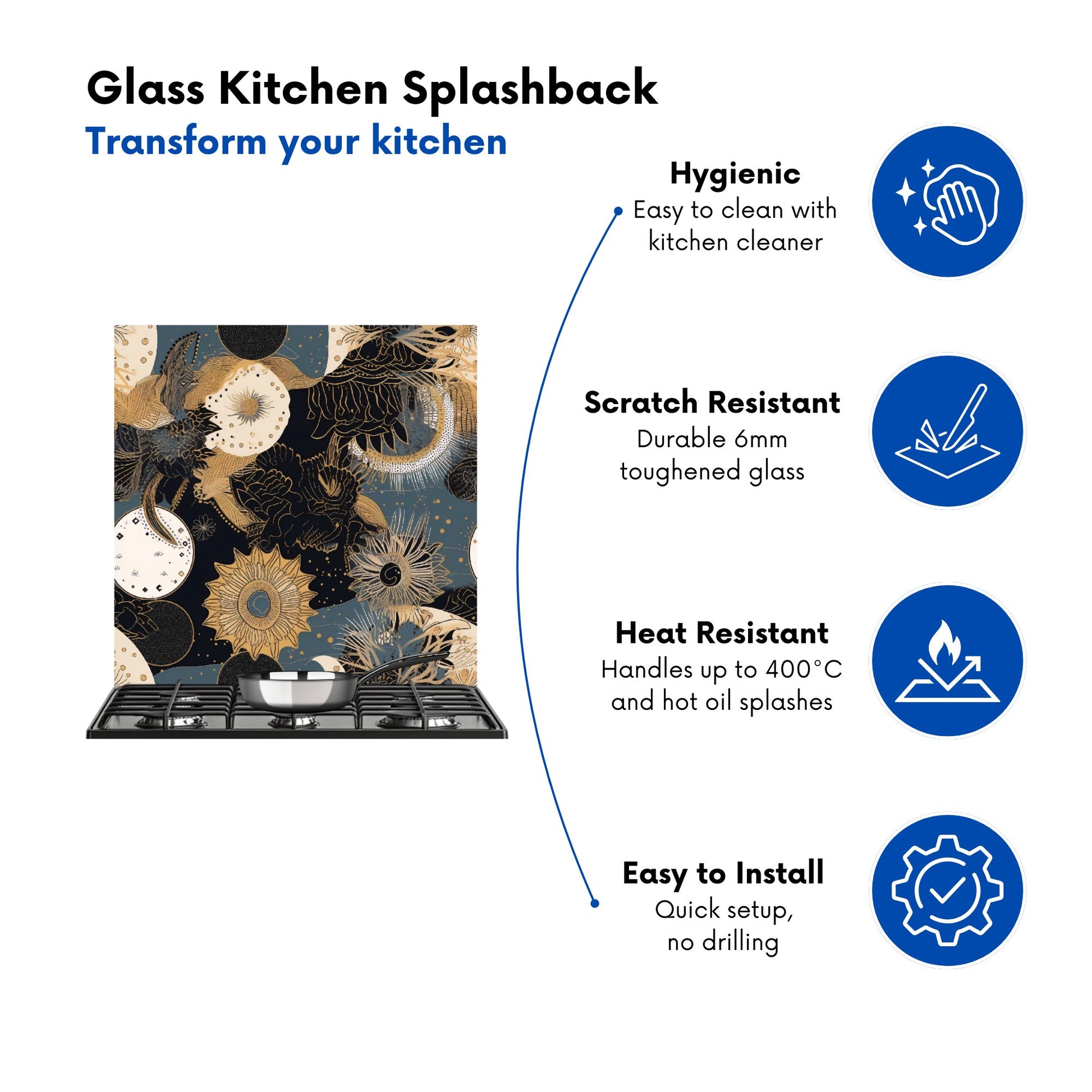 Glass Kitchen Splashback
Transform your kitchen

Hygienic
Easy to clean with kitchen cleaner

Scratch Resistant
Durable 6mm toughened glass

Heat Resistant
Handles up to 400°C and hot oil splashes

Easy to Install
Quick setup, no drilling