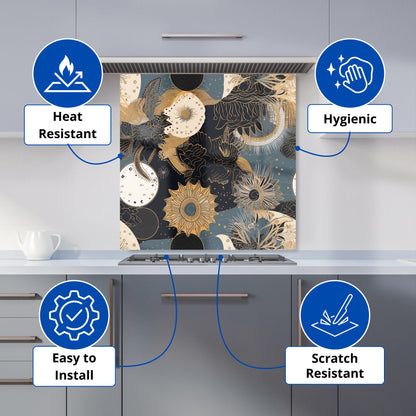 Heat Resistant

Hygienic

Easy to Install

Scratch Resistant