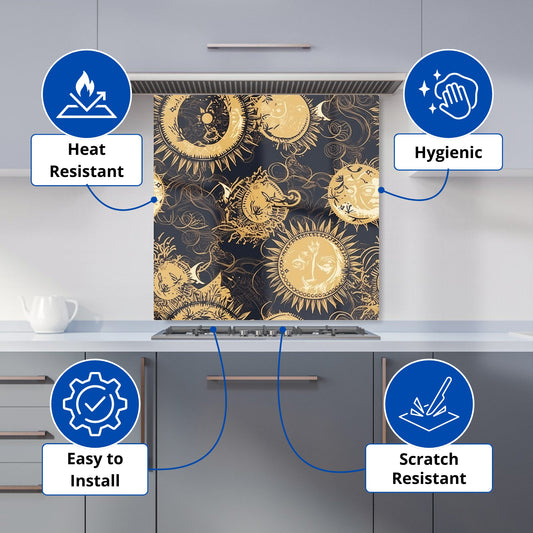 Heat Resistant

Hygienic

Easy to Install

Scratch Resistant