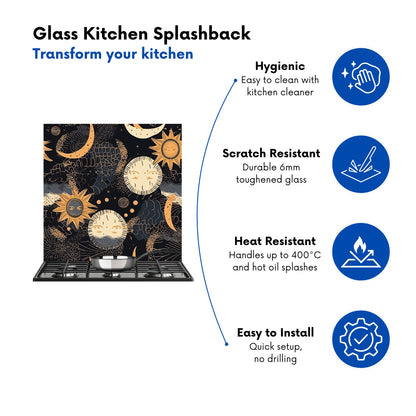 Glass Kitchen Splashback
Transform your kitchen

Hygienic
Easy to clean with kitchen cleaner

Scratch Resistant
Durable 6mm toughened glass

Heat Resistant
Handles up to 400°C and hot oil splashes

Easy to Install
Quick setup, no drilling