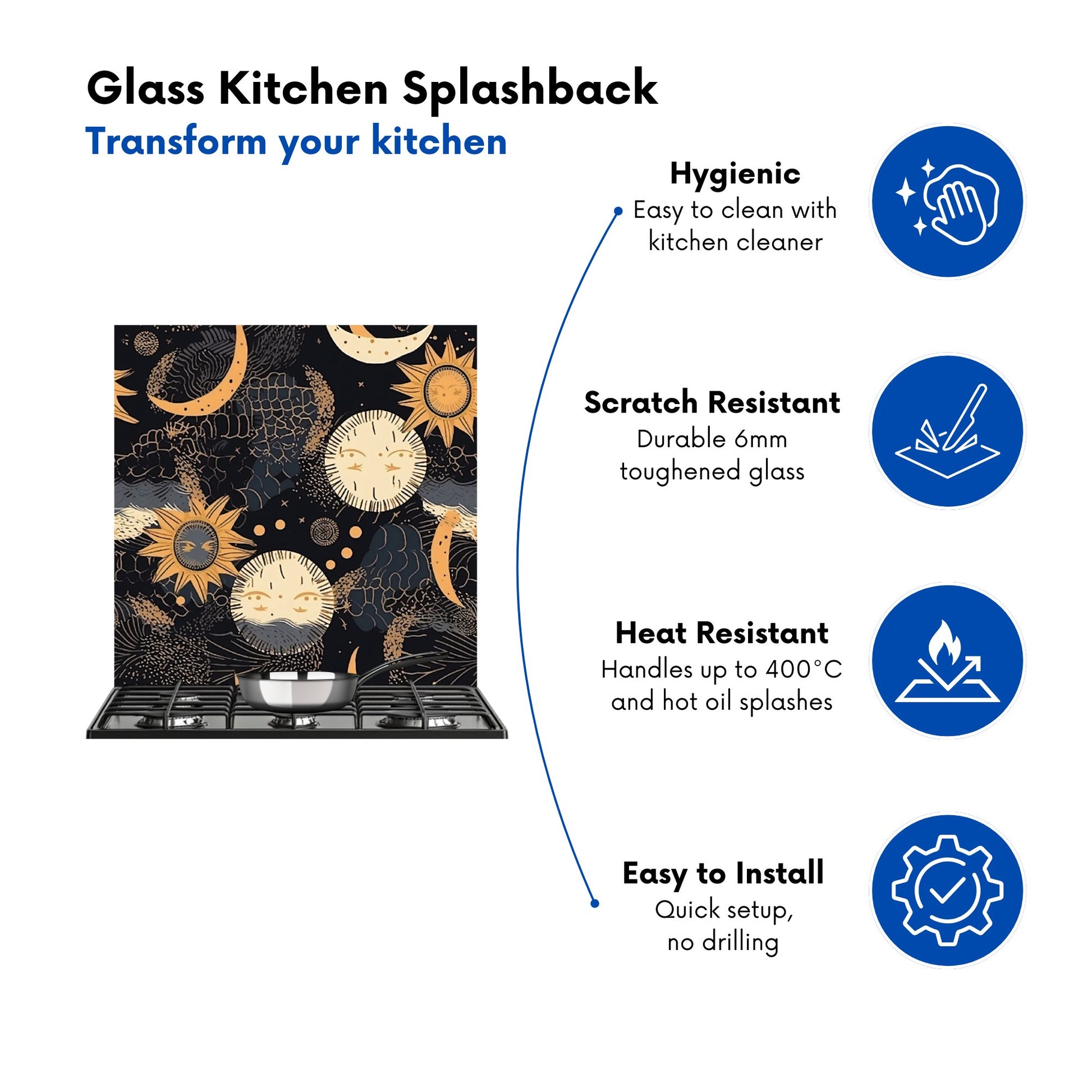 Glass Kitchen Splashback
Transform your kitchen

Hygienic
Easy to clean with kitchen cleaner

Scratch Resistant
Durable 6mm toughened glass

Heat Resistant
Handles up to 400°C and hot oil splashes

Easy to Install
Quick setup, no drilling