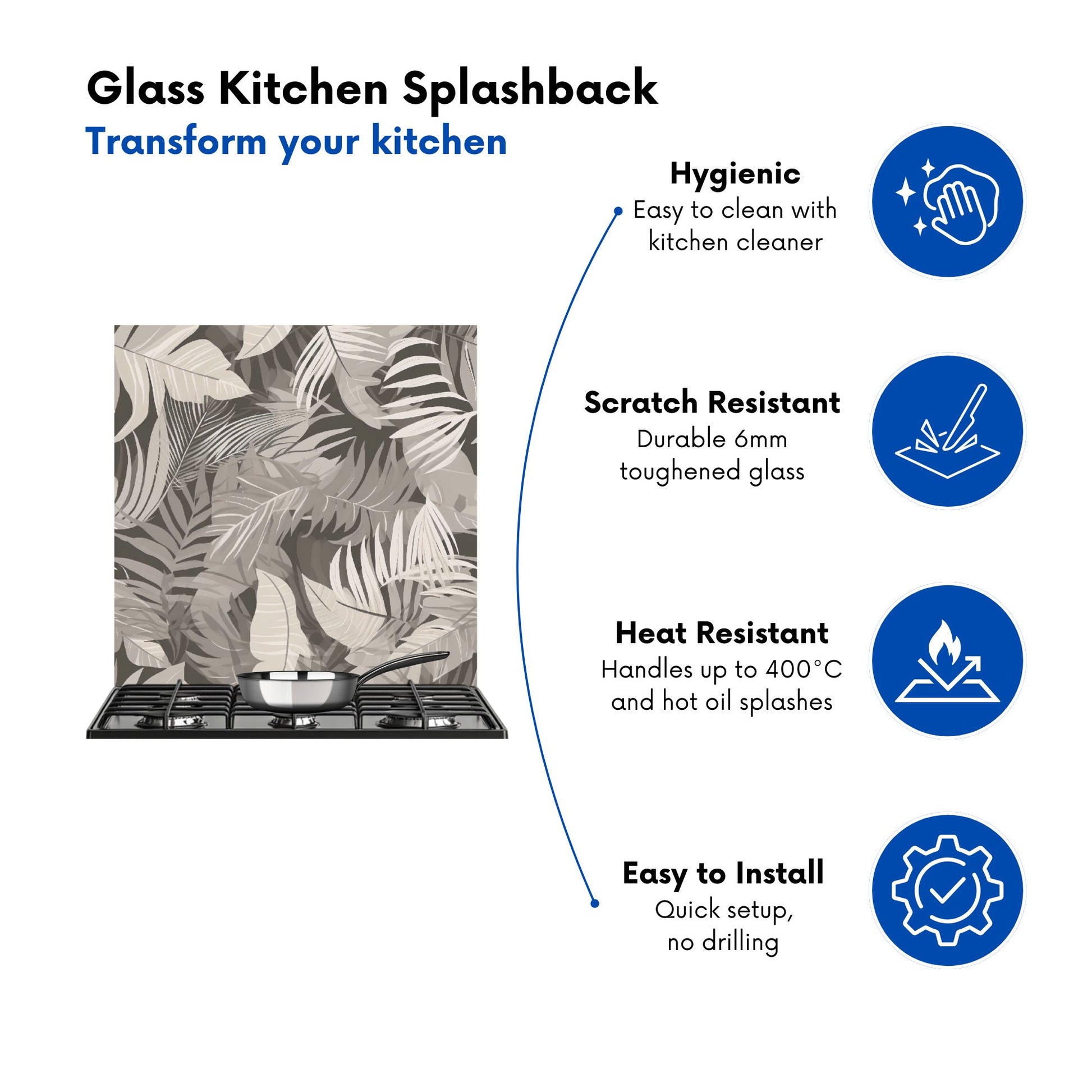 Glass Kitchen Splashback
Transform your kitchen

Hygienic
Easy to clean with kitchen cleaner

Scratch Resistant
Durable 6mm toughened glass

Heat Resistant
Handles up to 400°C and hot oil splashes

Easy to Install
Quick setup, no drilling