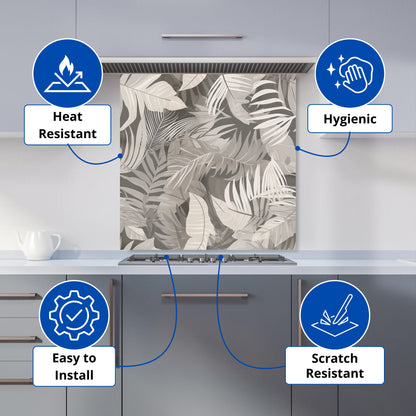 Heat Resistant

Hygienic

Easy to Install

Scratch Resistant