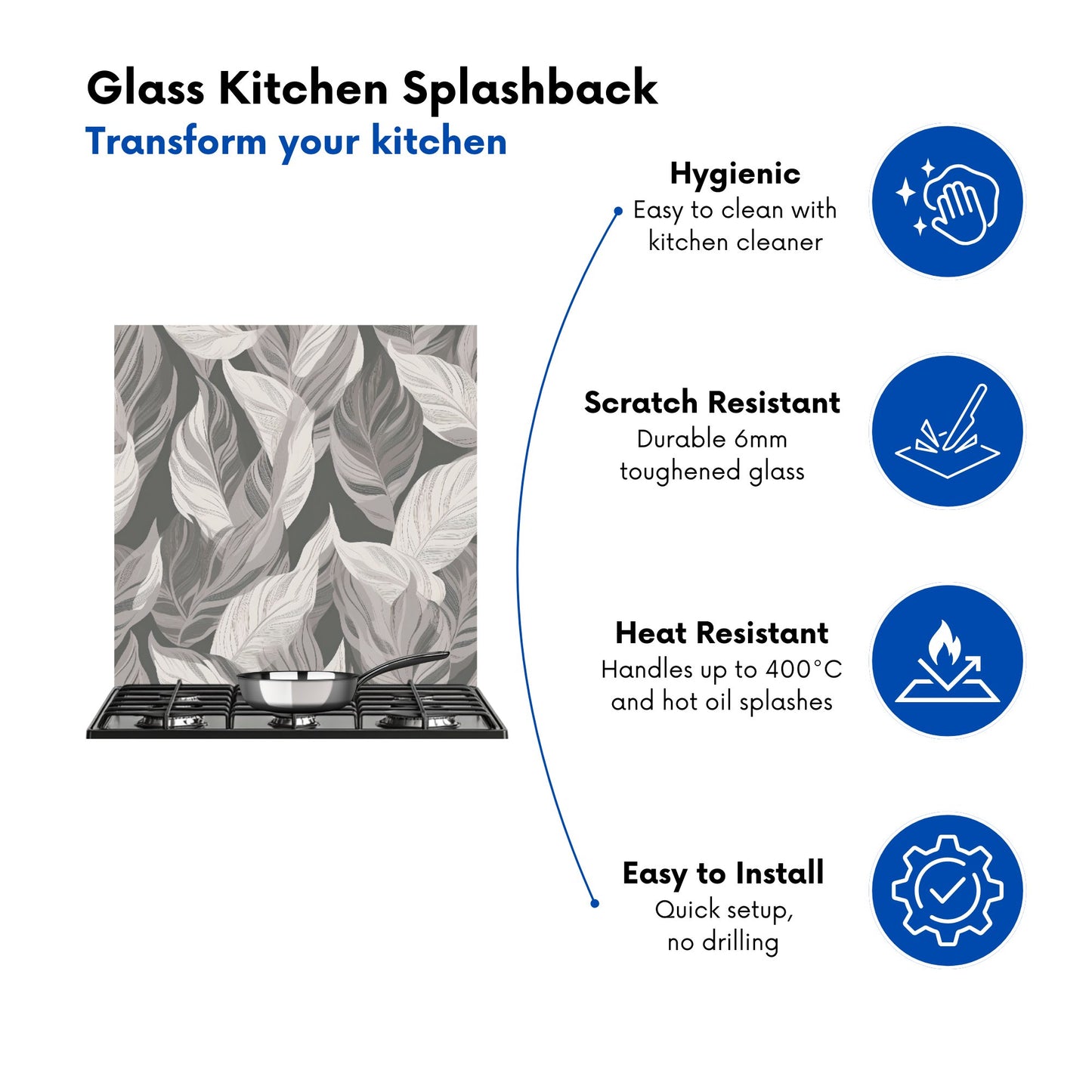 Glass Kitchen Splashback
Transform your kitchen

Hygienic
Easy to clean with kitchen cleaner

Scratch Resistant
Durable 6mm toughened glass

Heat Resistant
Handles up to 400°C and hot oil splashes

Easy to Install
Quick setup, no drilling