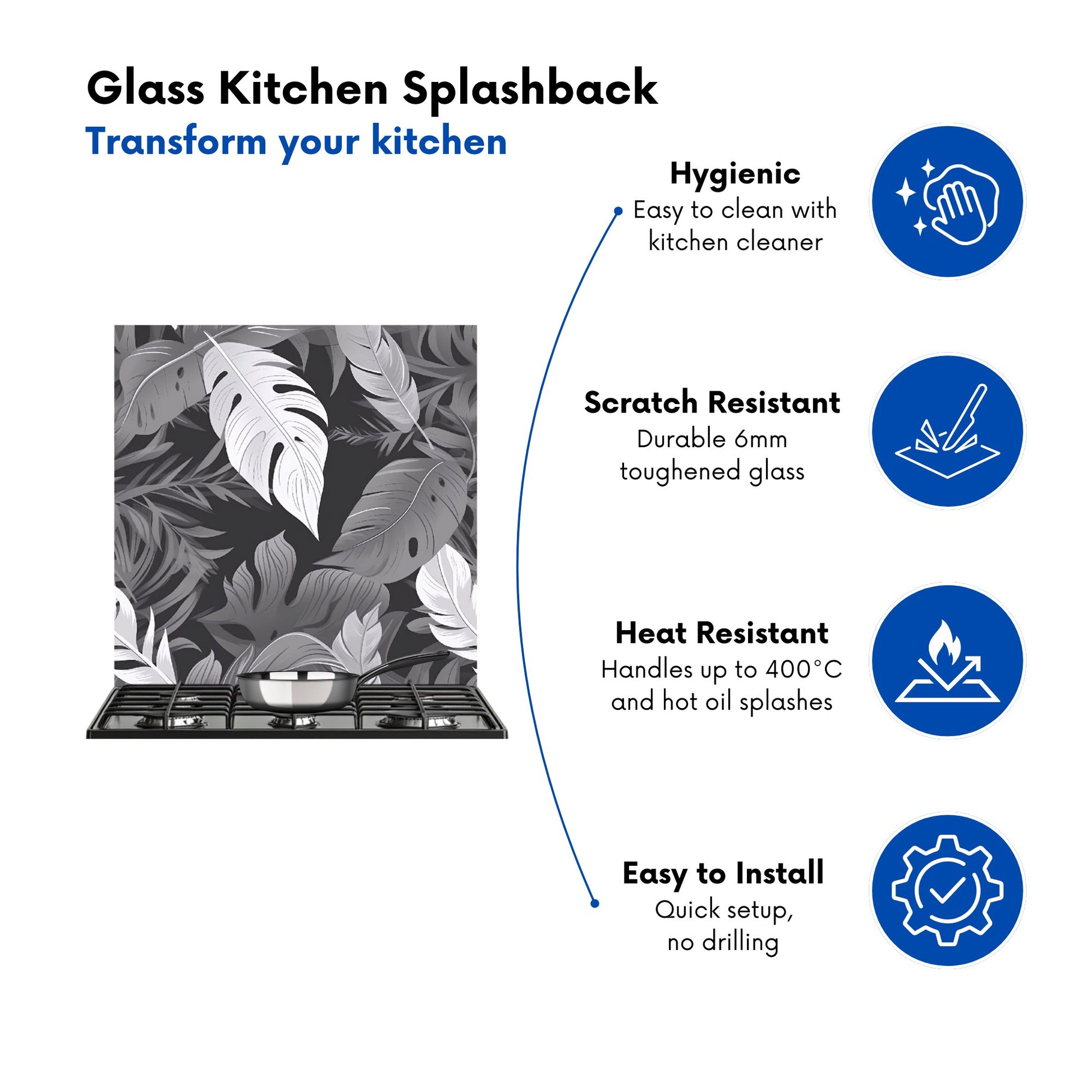 Glass Kitchen Splashback
Transform your kitchen

Hygienic
Easy to clean with kitchen cleaner

Scratch Resistant
Durable 6mm toughened glass

Heat Resistant
Handles up to 400°C and hot oil splashes

Easy to Install
Quick setup, no drilling