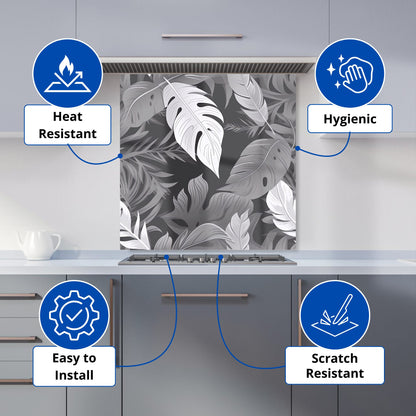 Heat Resistant

Hygienic

Easy to Install

Scratch Resistant