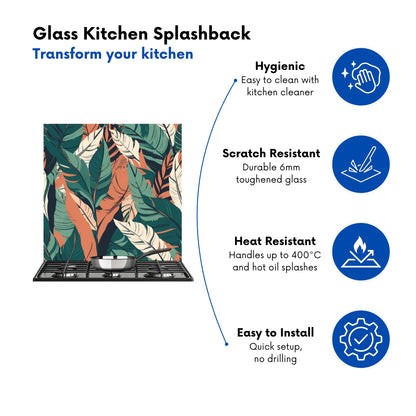 Glass Kitchen Splashback
Transform your kitchen

Hygienic
Easy to clean with kitchen cleaner

Scratch Resistant
Durable 6mm toughened glass

Heat Resistant
Handles up to 400°C and hot oil splashes

Easy to Install
Quick setup, no drilling