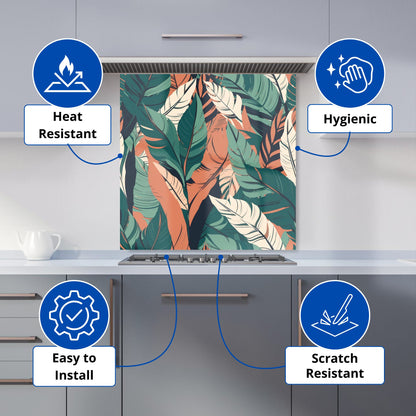 Heat Resistant

Hygienic

Easy to Install

Scratch Resistant