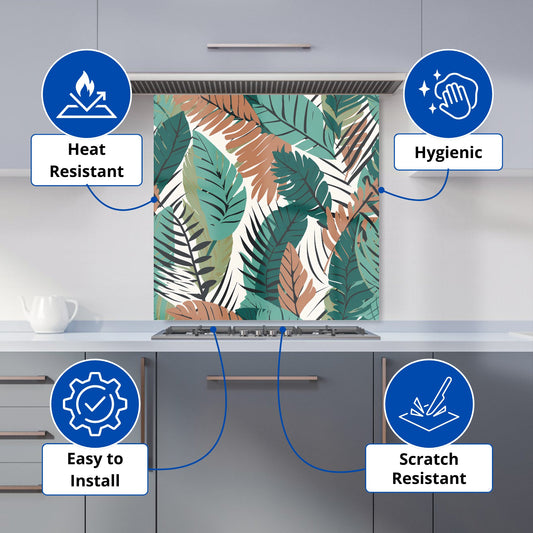 Heat Resistant

Hygienic

Easy to Install

Scratch Resistant