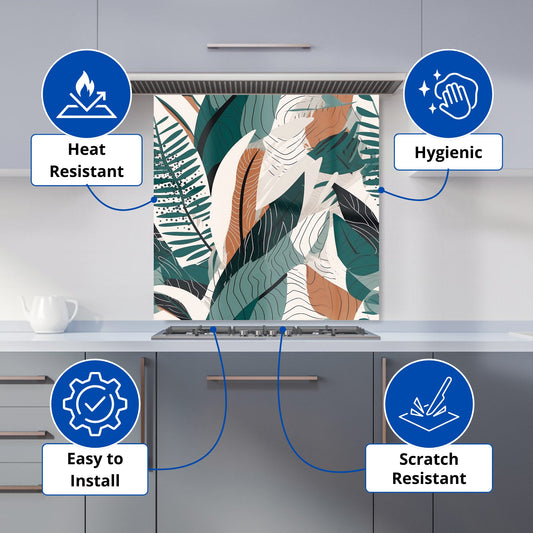 Heat Resistant

Hygienic

Easy to Install

Scratch Resistant