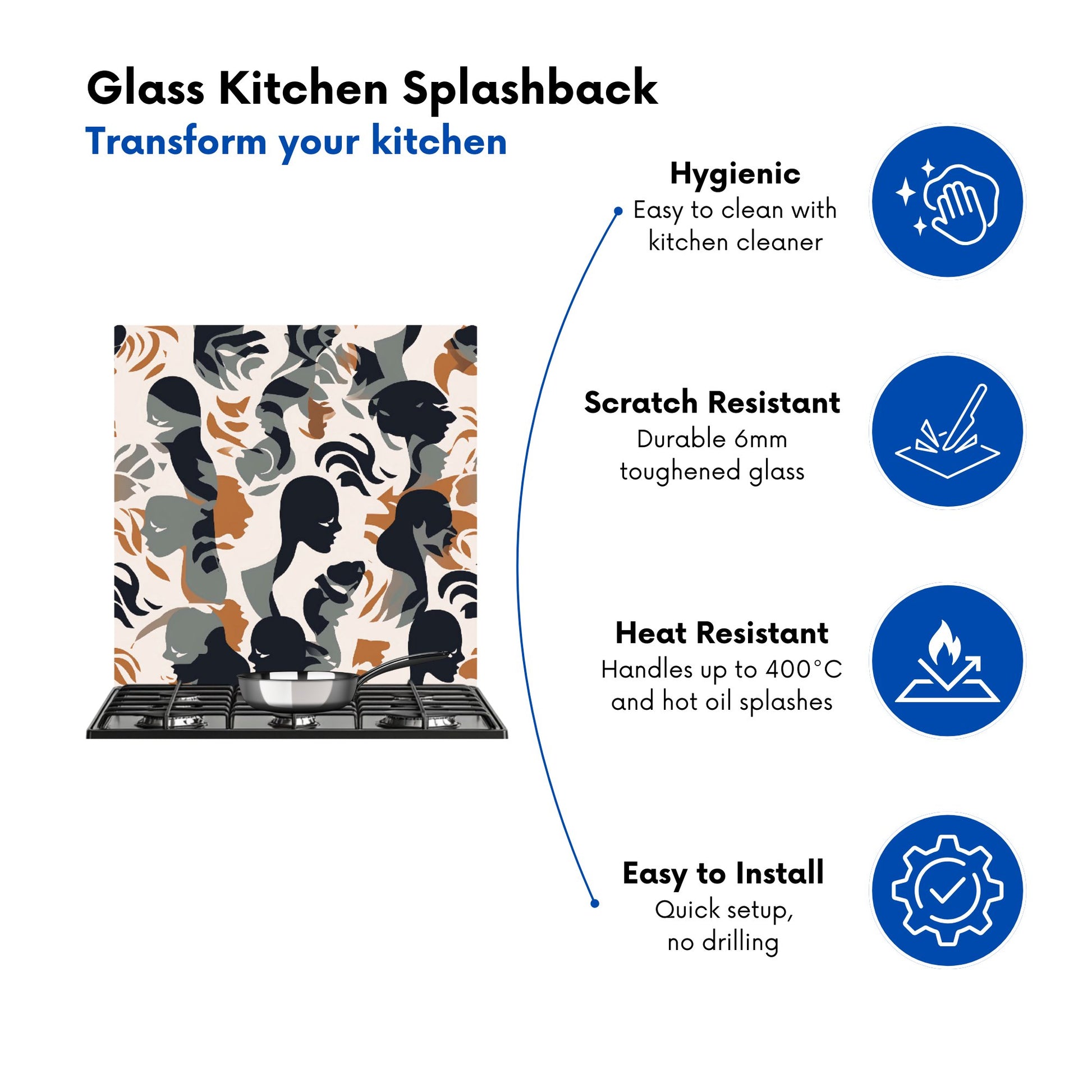 Glass Kitchen Splashback
Transform your kitchen

Hygienic
Easy to clean with kitchen cleaner

Scratch Resistant
Durable 6mm toughened glass

Heat Resistant
Handles up to 400°C and hot oil splashes

Easy to Install
Quick setup, no drilling