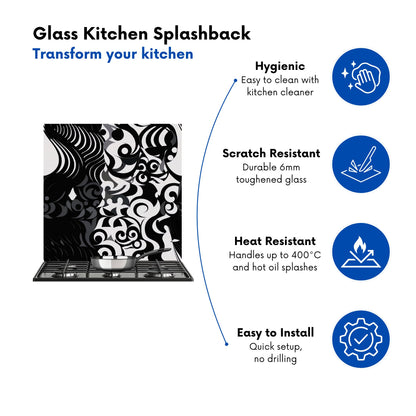 Glass Kitchen Splashback
Transform your kitchen

Hygienic
Easy to clean with kitchen cleaner

Scratch Resistant
Durable 6mm toughened glass

Heat Resistant
Handles up to 400°C and hot oil splashes

Easy to Install
Quick setup, no drilling