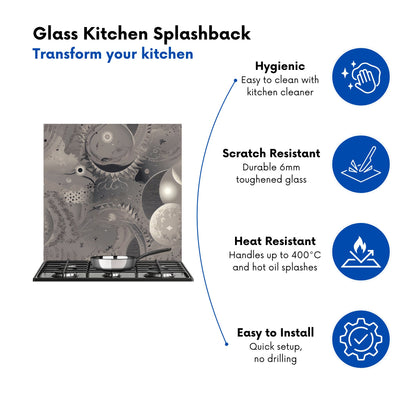 Glass Kitchen Splashback
Transform your kitchen

Hygienic
Easy to clean with kitchen cleaner

Scratch Resistant
Durable 6mm toughened glass

Heat Resistant
Handles up to 400°C and hot oil splashes

Easy to Install
Quick setup, no drilling