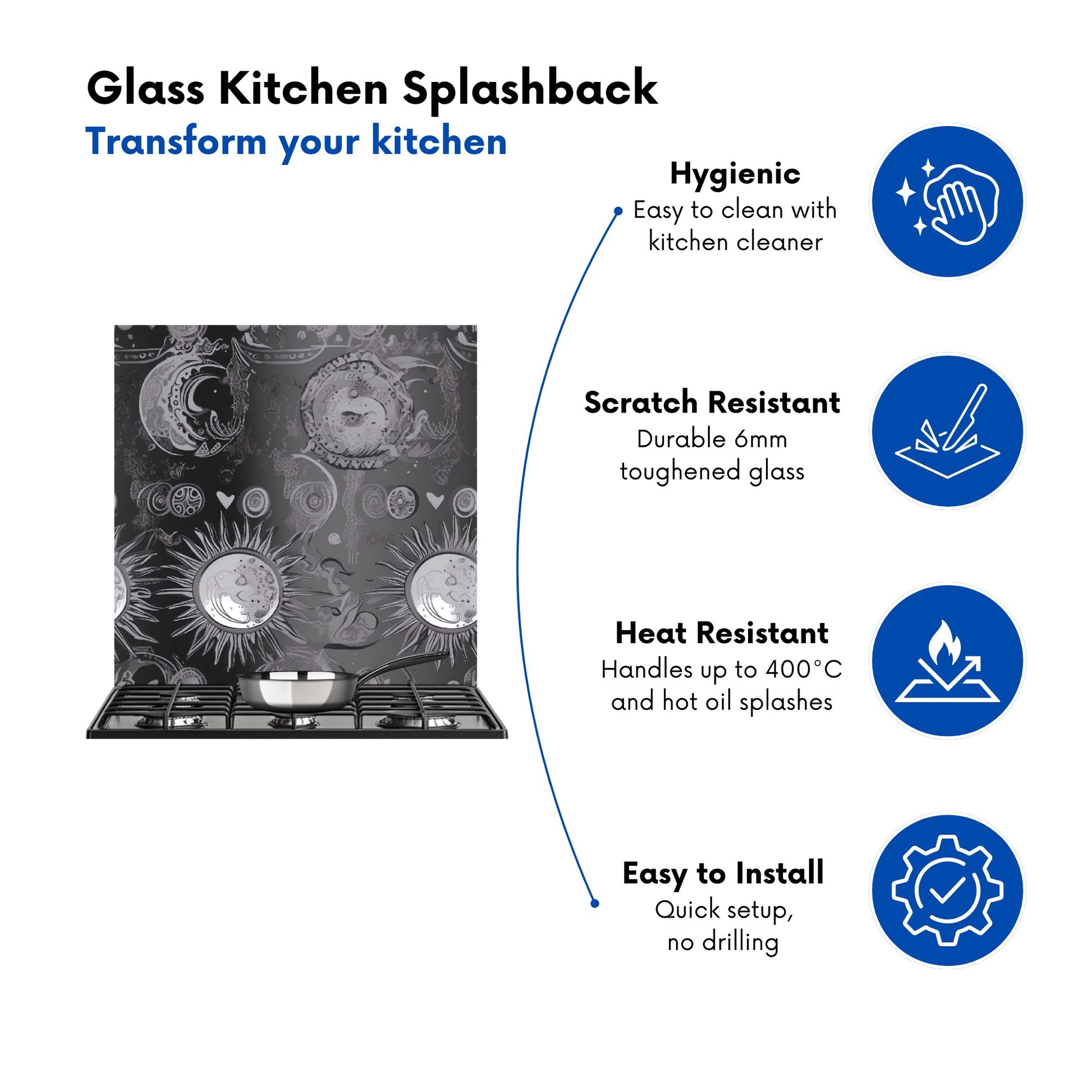 Glass Kitchen Splashback
Transform your kitchen

Hygienic
Easy to clean with kitchen cleaner

Scratch Resistant
Durable 6mm toughened glass

Heat Resistant
Handles up to 400°C and hot oil splashes

Easy to Install
Quick setup, no drilling