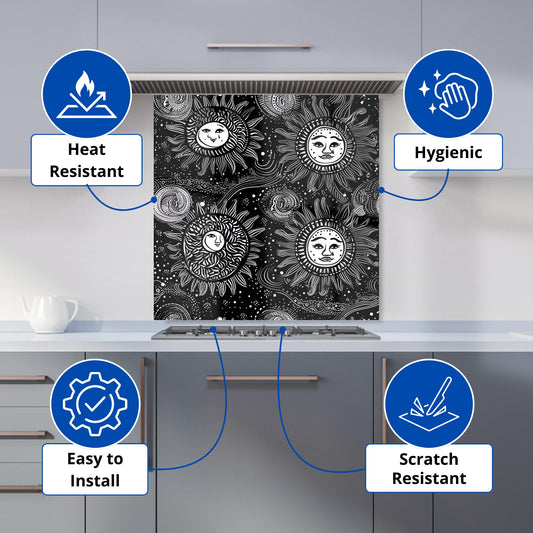 Heat Resistant

Hygienic

Easy to Install

Scratch Resistant