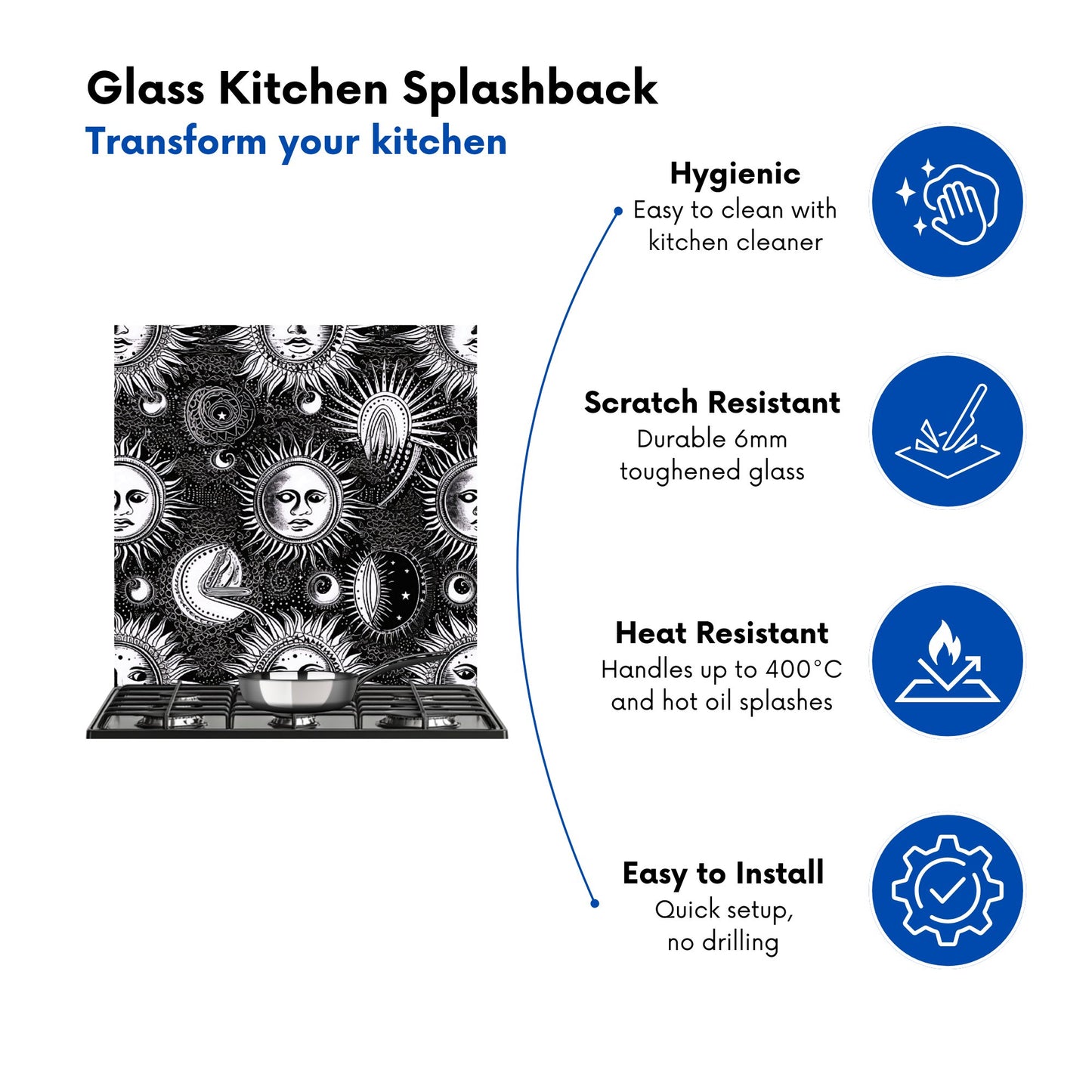 Glass Kitchen Splashback
Transform your kitchen

Hygienic
Easy to clean with kitchen cleaner

Scratch Resistant
Durable 6mm toughened glass

Heat Resistant
Handles up to 400°C and hot oil splashes

Easy to Install
Quick setup, no drilling