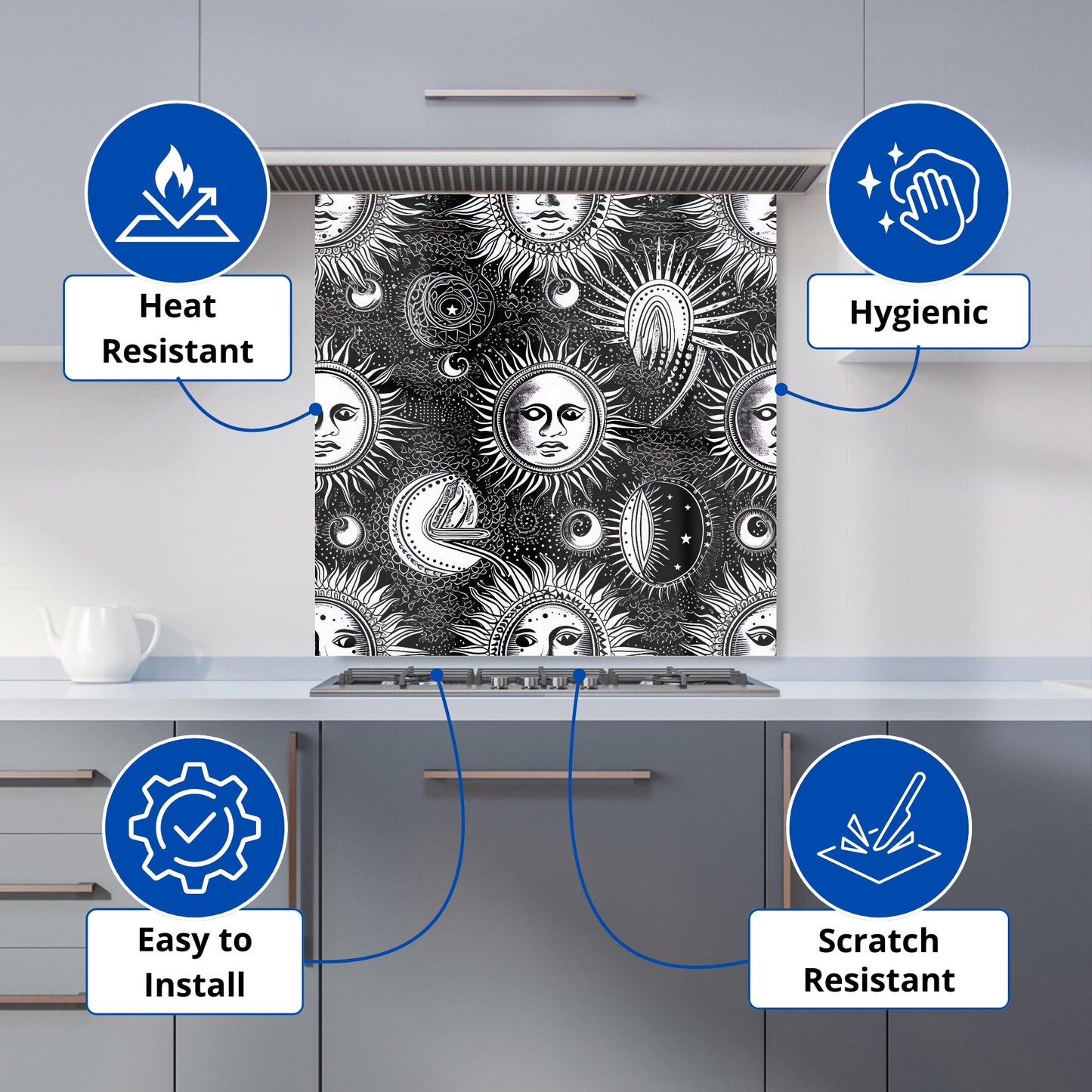 Heat Resistant

Hygienic

Easy to Install

Scratch Resistant