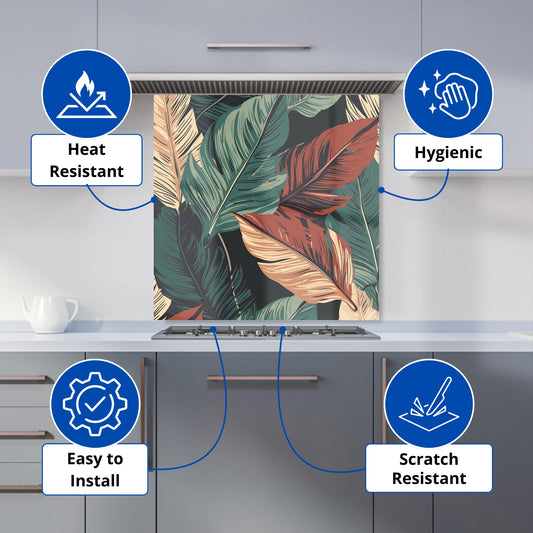 Heat Resistant

Hygienic

Easy to Install

Scratch Resistant