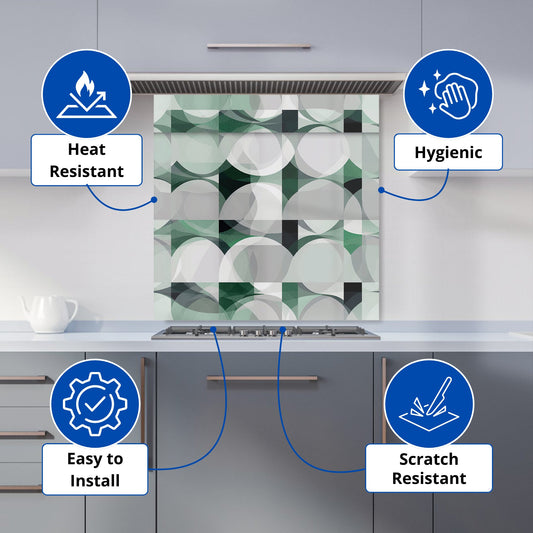 Heat Resistant

Hygienic

Easy to Install

Scratch Resistant