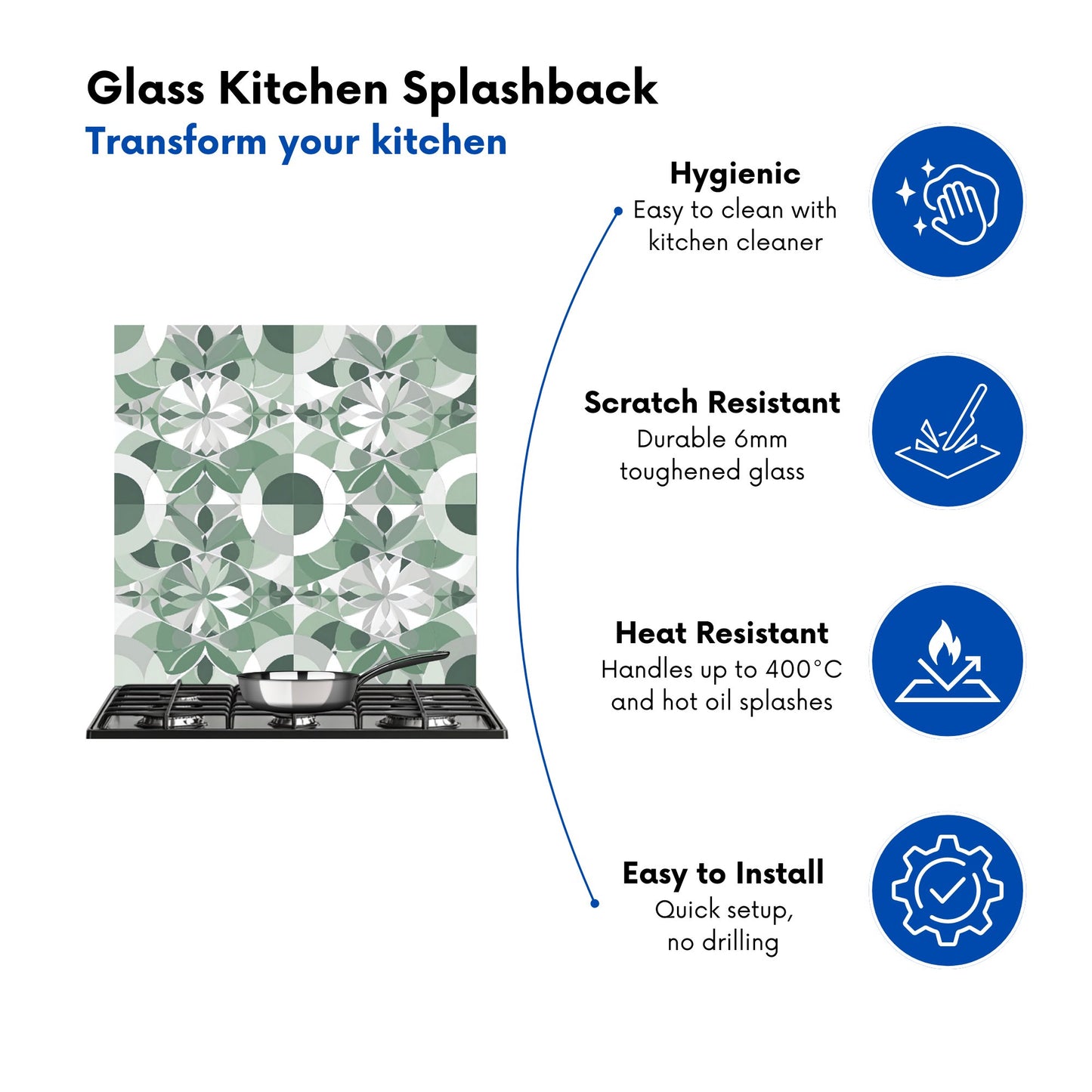 Glass Kitchen Splashback
Transform your kitchen

Hygienic
Easy to clean with kitchen cleaner

Scratch Resistant
Durable 6mm toughened glass

Heat Resistant
Handles up to 400°C and hot oil splashes

Easy to Install
Quick setup, no drilling