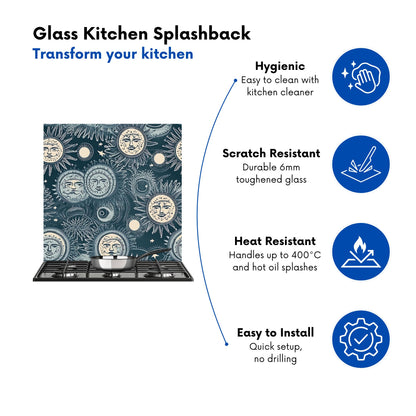 Glass Kitchen Splashback
Transform your kitchen

Hygienic
Easy to clean with kitchen cleaner

Scratch Resistant
Durable 6mm toughened glass

Heat Resistant
Handles up to 400°C and hot oil splashes

Easy to Install
Quick setup, no drilling