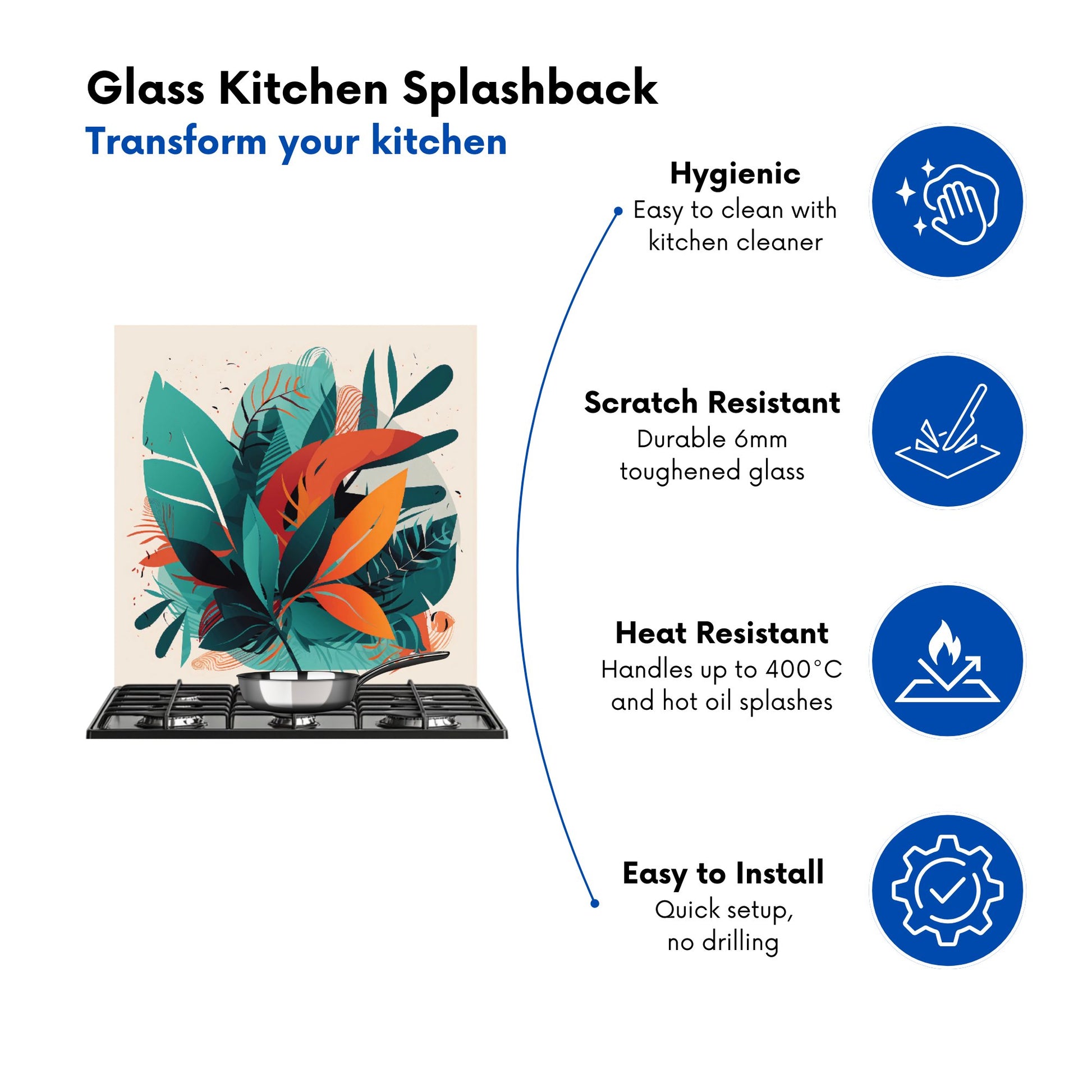 Glass Kitchen Splashback
Transform your kitchen

Hygienic
Easy to clean with kitchen cleaner

Scratch Resistant
Durable 6mm toughened glass

Heat Resistant
Handles up to 400°C and hot oil splashes

Easy to Install
Quick setup, no drilling