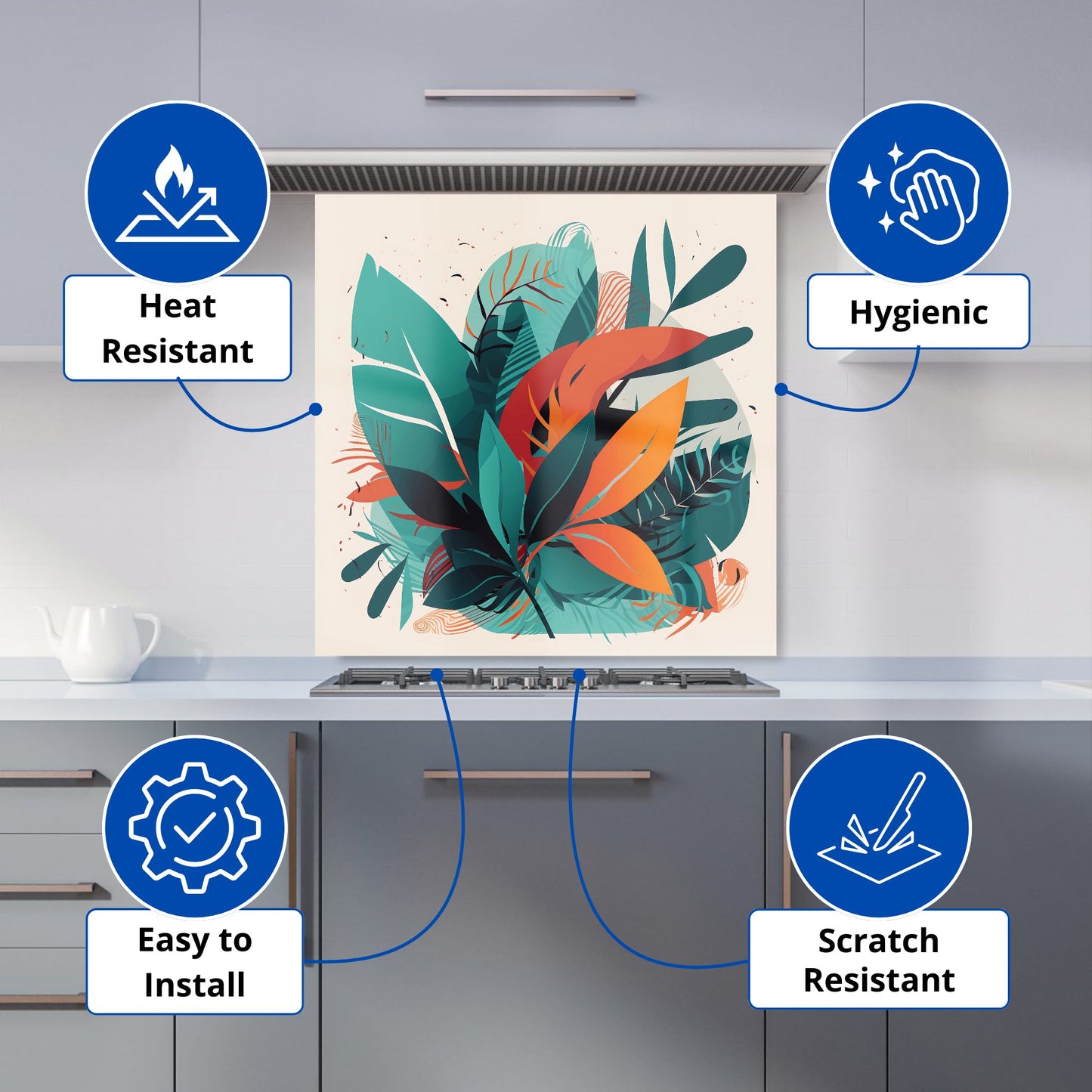 Heat Resistant

Hygienic

Easy to Install

Scratch Resistant