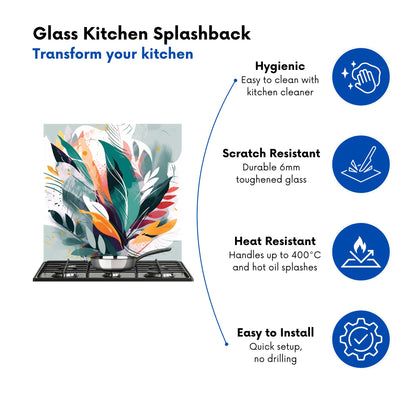 Glass Kitchen Splashback
Transform your kitchen

Hygienic
Easy to clean with kitchen cleaner

Scratch Resistant
Durable 6mm toughened glass

Heat Resistant
Handles up to 400°C and hot oil splashes

Easy to Install
Quick setup, no drilling