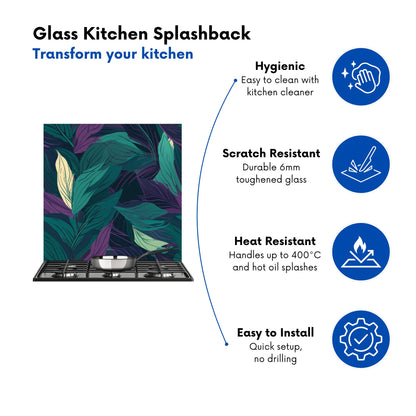 Glass Kitchen Splashback
Transform your kitchen

Hygienic
Easy to clean with kitchen cleaner

Scratch Resistant
Durable 6mm toughened glass

Heat Resistant
Handles up to 400°C and hot oil splashes

Easy to Install
Quick setup, no drilling