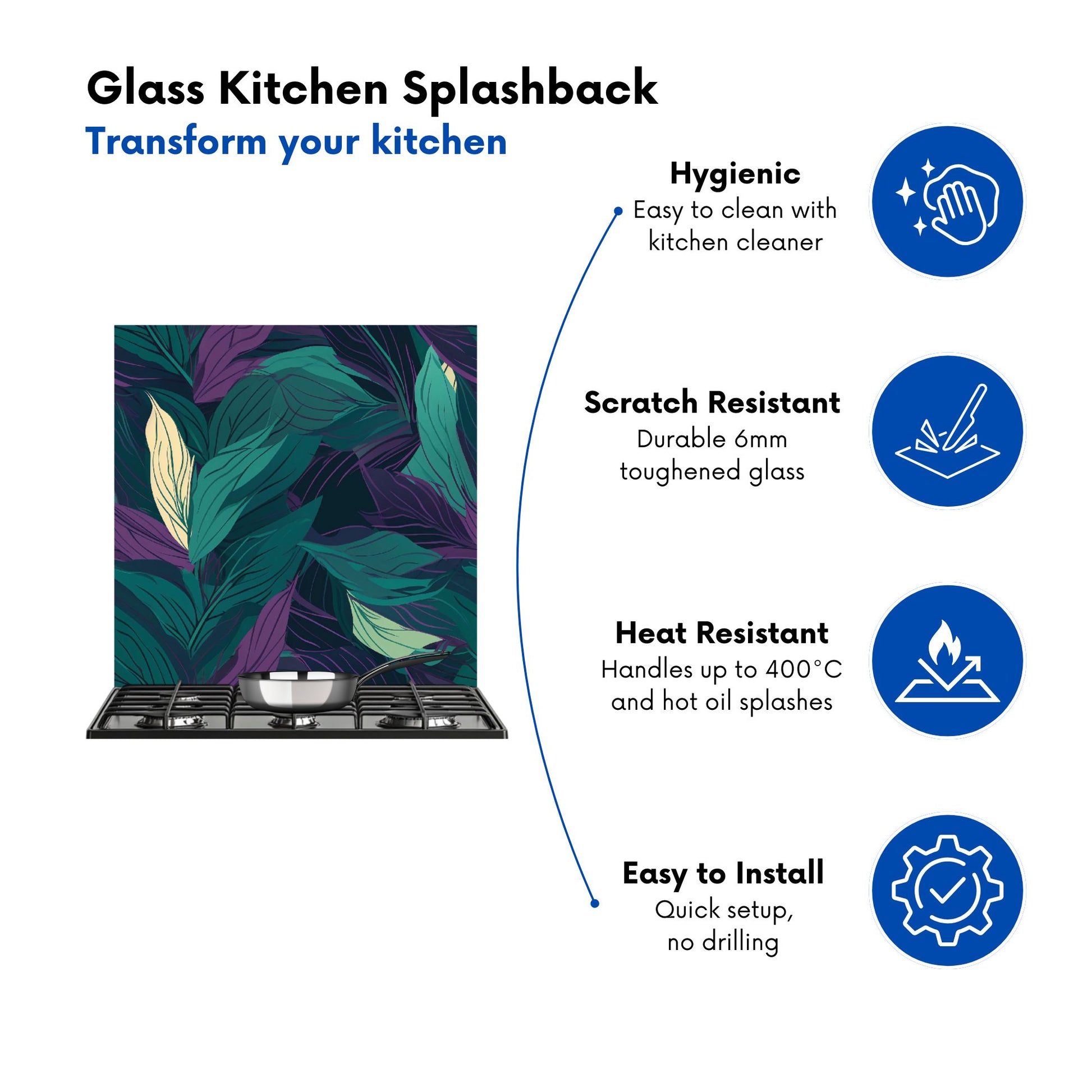 Glass Kitchen Splashback
Transform your kitchen

Hygienic
Easy to clean with kitchen cleaner

Scratch Resistant
Durable 6mm toughened glass

Heat Resistant
Handles up to 400°C and hot oil splashes

Easy to Install
Quick setup, no drilling