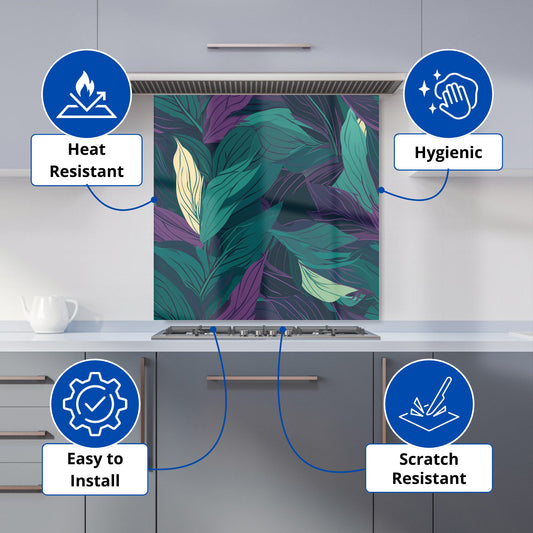 Heat Resistant

Hygienic

Easy to Install

Scratch Resistant