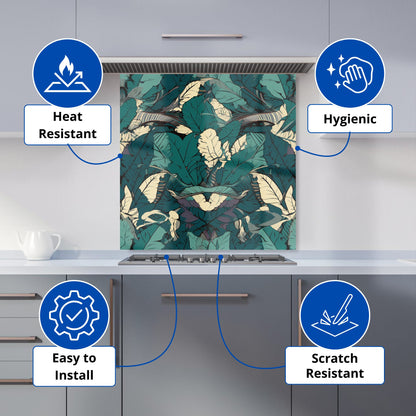 Heat Resistant

Hygienic

Easy to Install

Scratch Resistant