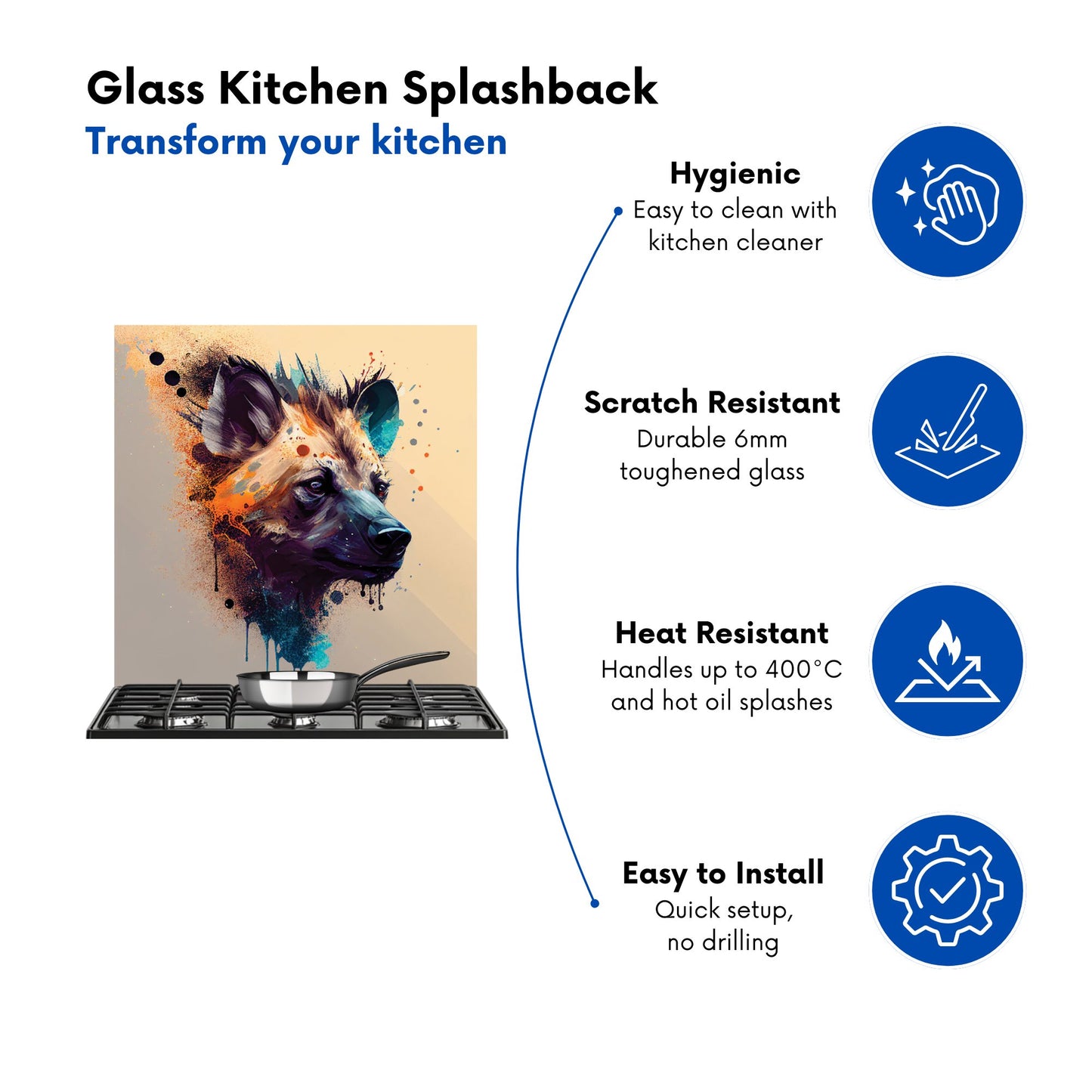 Glass Kitchen Splashback
Transform your kitchen

Hygienic
Easy to clean with kitchen cleaner

Scratch Resistant
Durable 6mm toughened glass

Heat Resistant
Handles up to 400°C and hot oil splashes

Easy to Install
Quick setup, no drilling