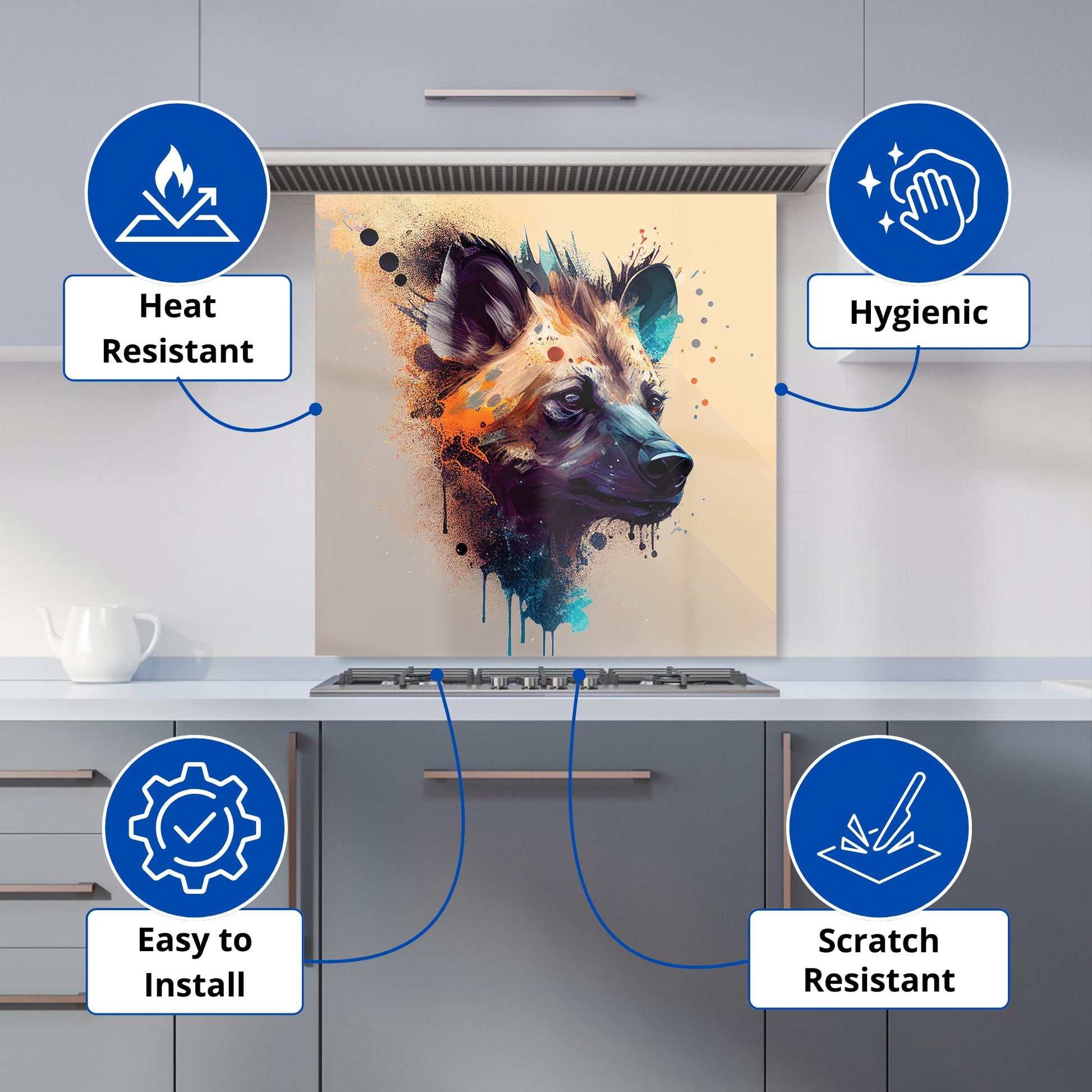 Heat Resistant

Hygienic

Easy to Install

Scratch Resistant