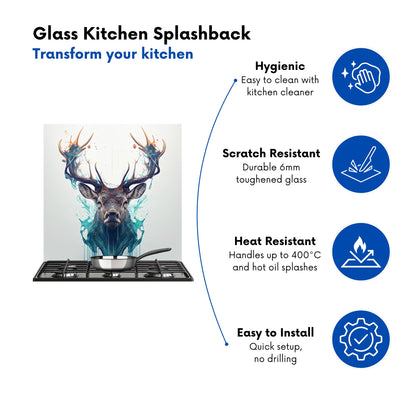 Glass Kitchen Splashback
Transform your kitchen

Hygienic
Easy to clean with kitchen cleaner

Scratch Resistant
Durable 6mm toughened glass

Heat Resistant
Handles up to 400°C and hot oil splashes

Easy to Install
Quick setup, no drilling