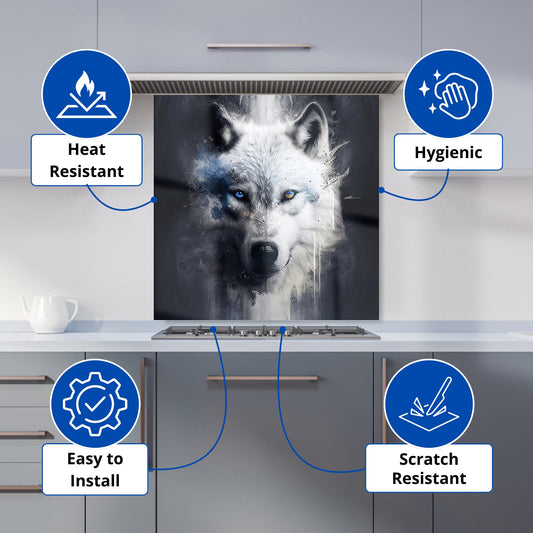 Heat Resistant

Hygienic

Easy to Install

Scratch Resistant