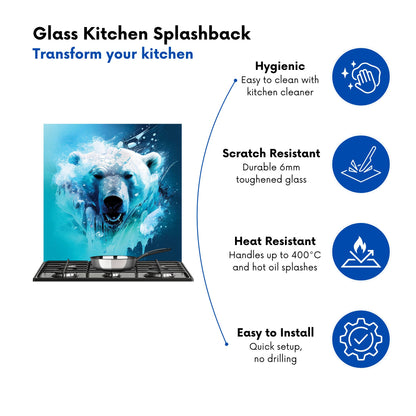 Glass Kitchen Splashback
Transform your kitchen

Hygienic
Easy to clean with kitchen cleaner

Scratch Resistant
Durable 6mm toughened glass

Heat Resistant
Handles up to 400°C and hot oil splashes

Easy to Install
Quick setup, no drilling