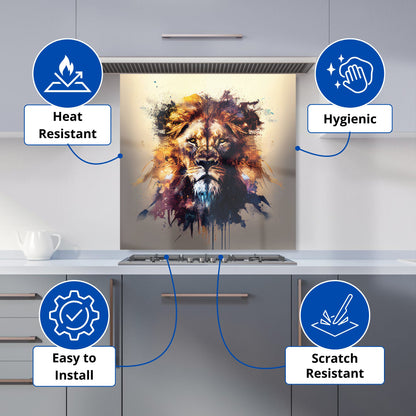 Heat Resistant

Hygienic

Easy to Install

Scratch Resistant