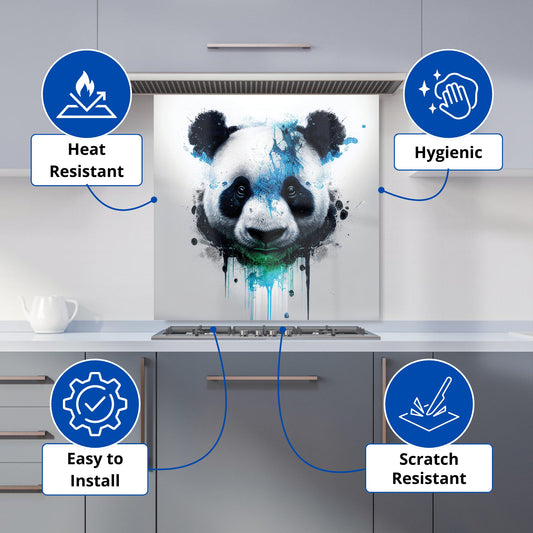 Heat Resistant

Hygienic

Easy to Install

Scratch Resistant