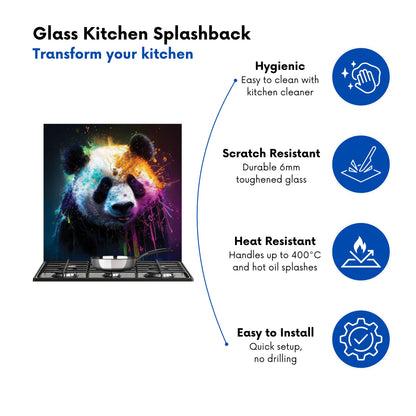 Glass Kitchen Splashback
Transform your kitchen

Hygienic
Easy to clean with kitchen cleaner

Scratch Resistant
Durable 6mm toughened glass

Heat Resistant
Handles up to 400°C and hot oil splashes

Easy to Install
Quick setup, no drilling