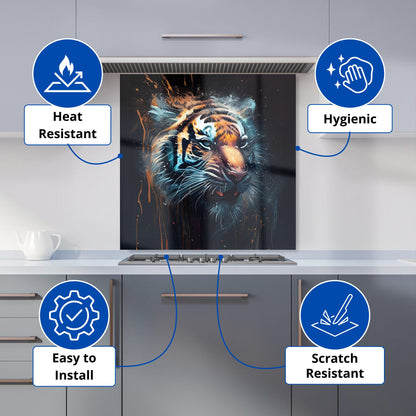 Heat Resistant

Hygienic

Easy to Install

Scratch Resistant