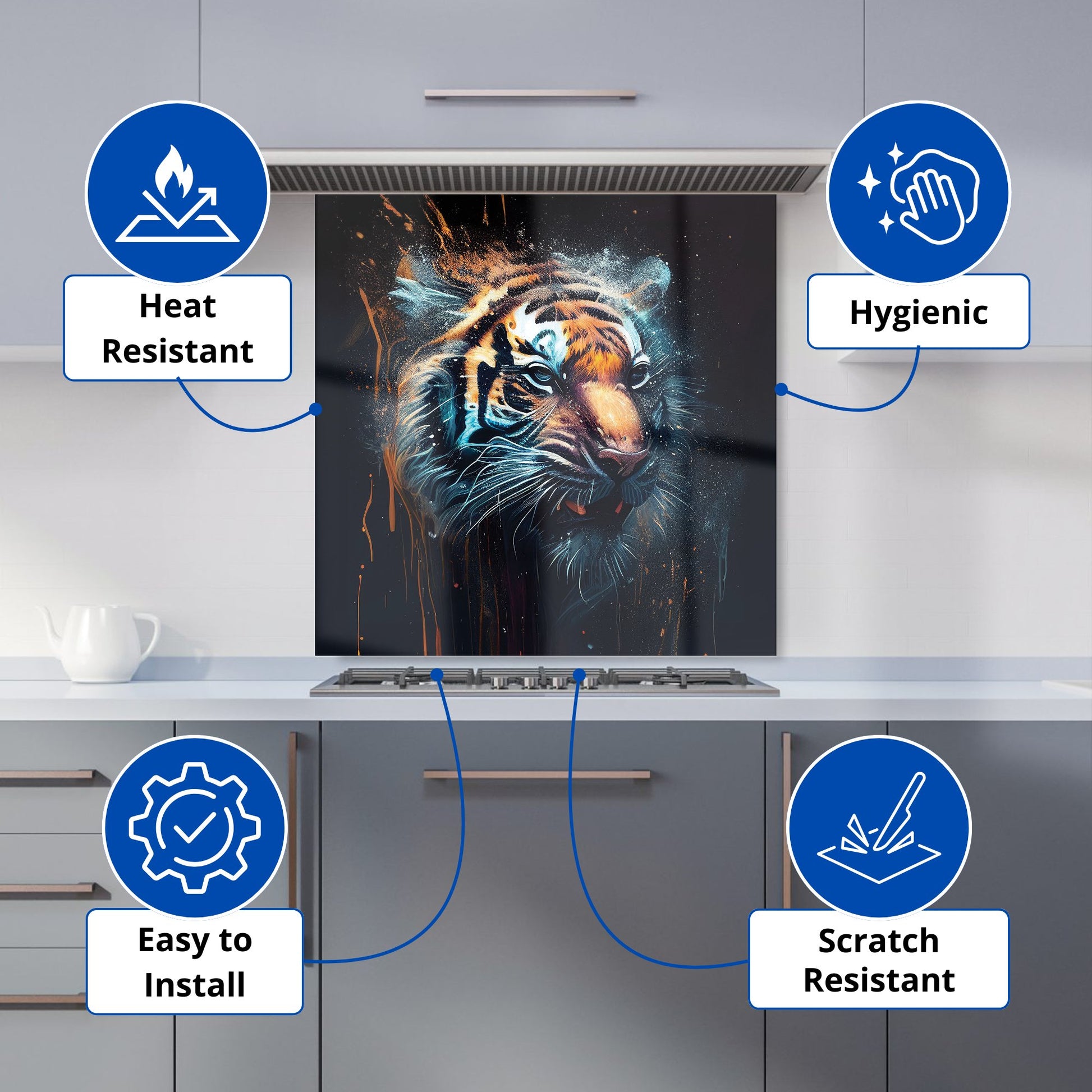 Heat Resistant

Hygienic

Easy to Install

Scratch Resistant