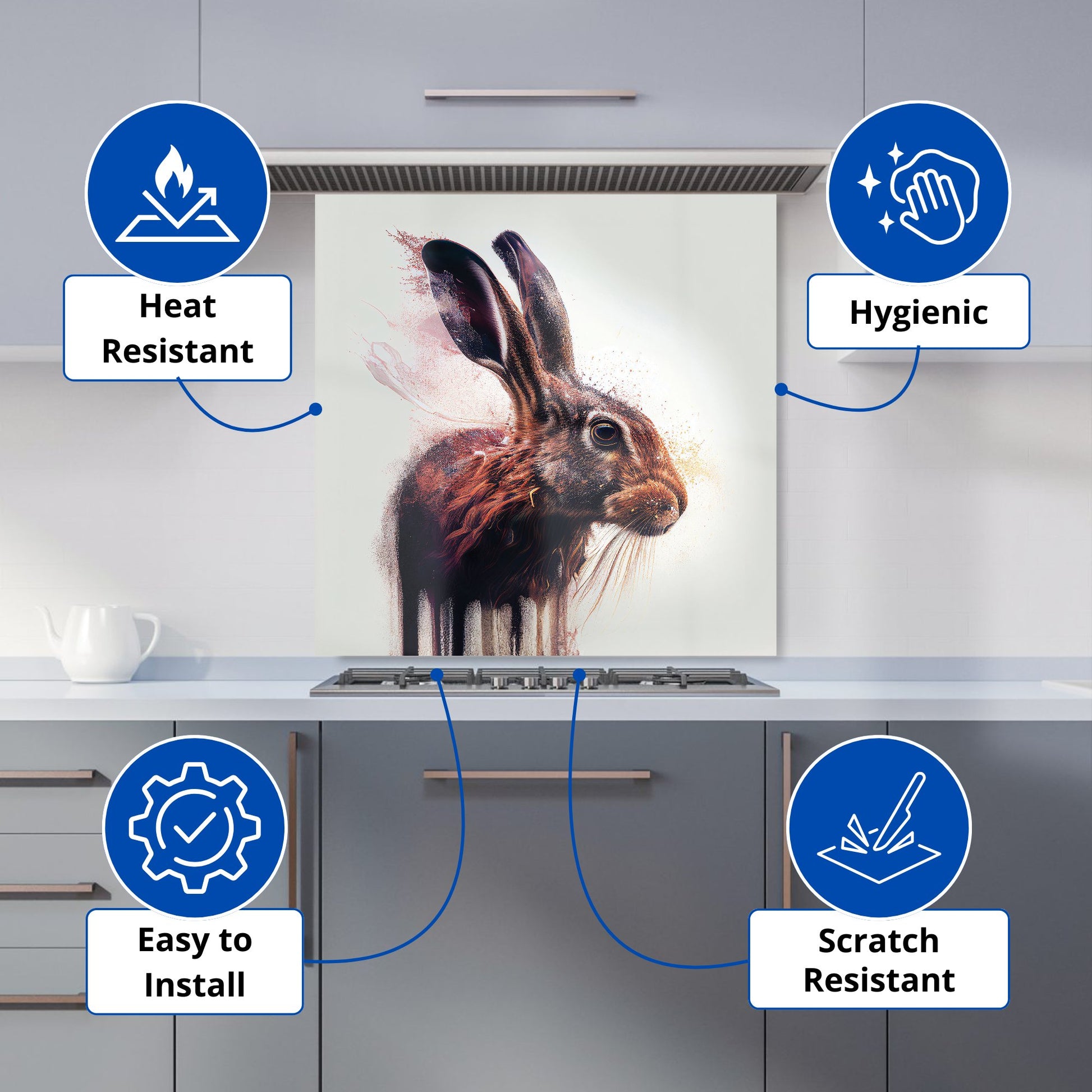 Heat Resistant

Hygienic

Easy to Install

Scratch Resistant