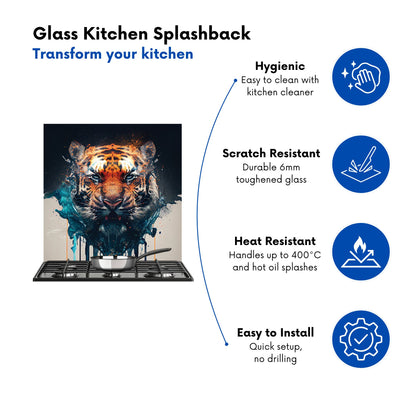 Glass Kitchen Splashback
Transform your kitchen

Hygienic
Easy to clean with kitchen cleaner

Scratch Resistant
Durable 6mm toughened glass

Heat Resistant
Handles up to 400°C and hot oil splashes

Easy to Install
Quick setup, no drilling