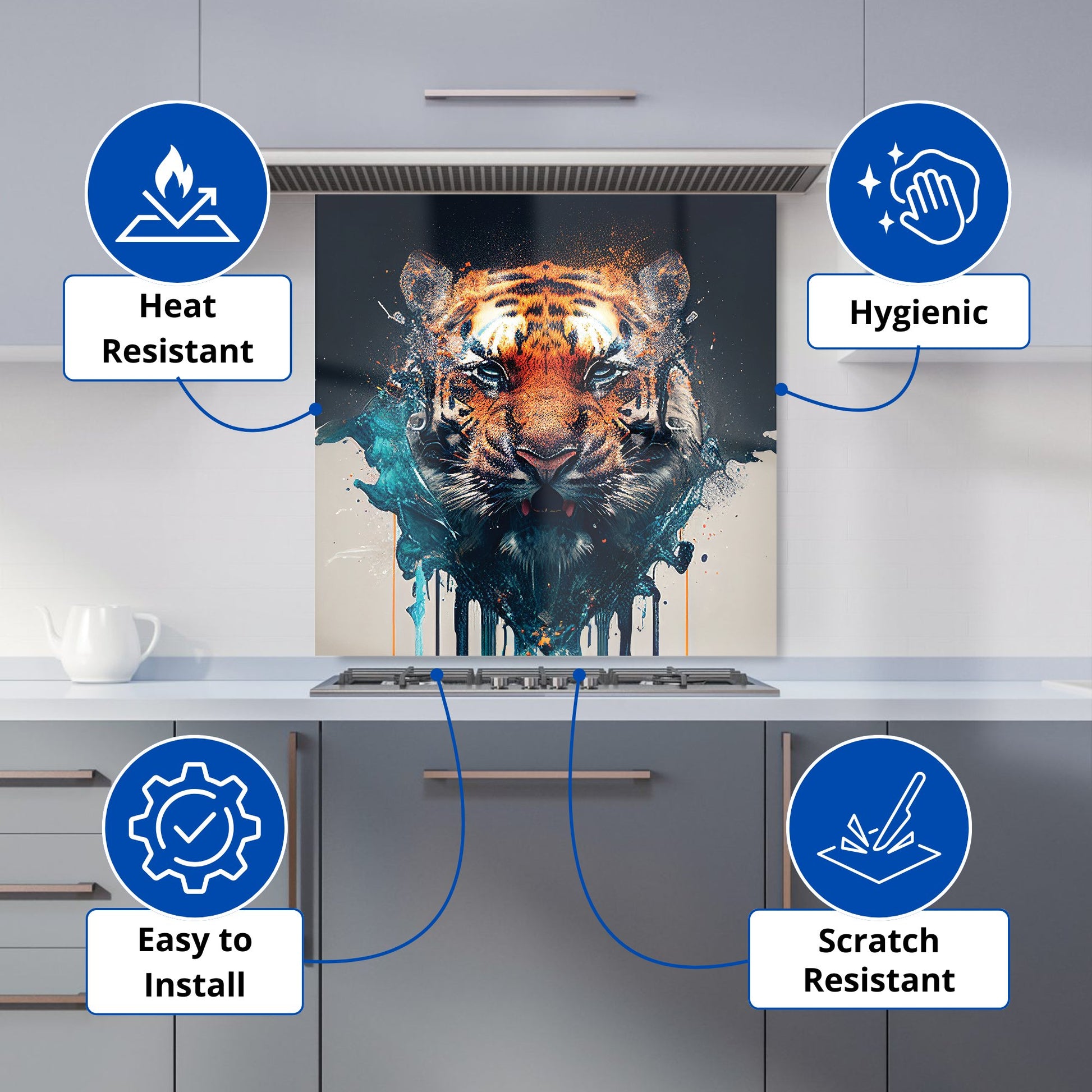 Heat Resistant

Hygienic

Easy to Install

Scratch Resistant